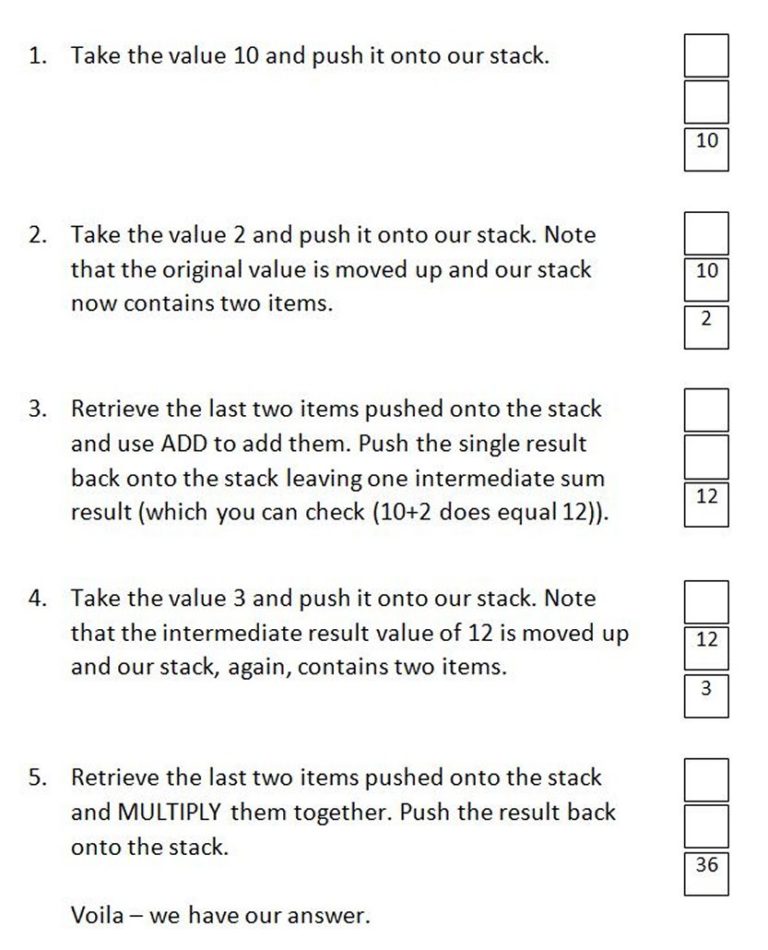 1. Take the value 10 and push it onto our stack.

10

2. Take the value 2 and push it onto our stack. Note that the original value is moved up and our stack now contains two items.

10

2

3. Retrieve the last two items pushed onto the stack and use ADD to add them. Push the single result back onto the stack leaving one intermediate sum result (which you can check (10+2 does equal 12)).

12

4. Take the value 3 and push it onto our stack. Note that the intermediate result value of 12 is moved up and our stack, again, contains two items.

12

3

5. Retrieve the last two items pushed onto the stack and MULTIPLY them together. Push the result back onto the stack.

36

Voila – we have our answer.