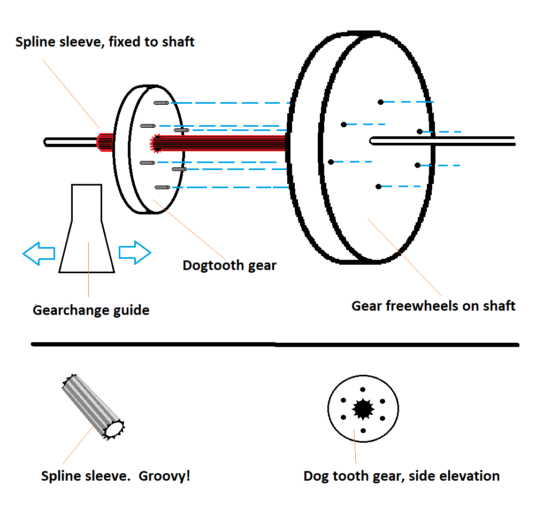 Spline sleeve, fixed to shaft

Dogtooth gear

Gearchange guide

Gear freewheels on shaft

Spline sleeve. Groovy!

Dog tooth gear, side elevation